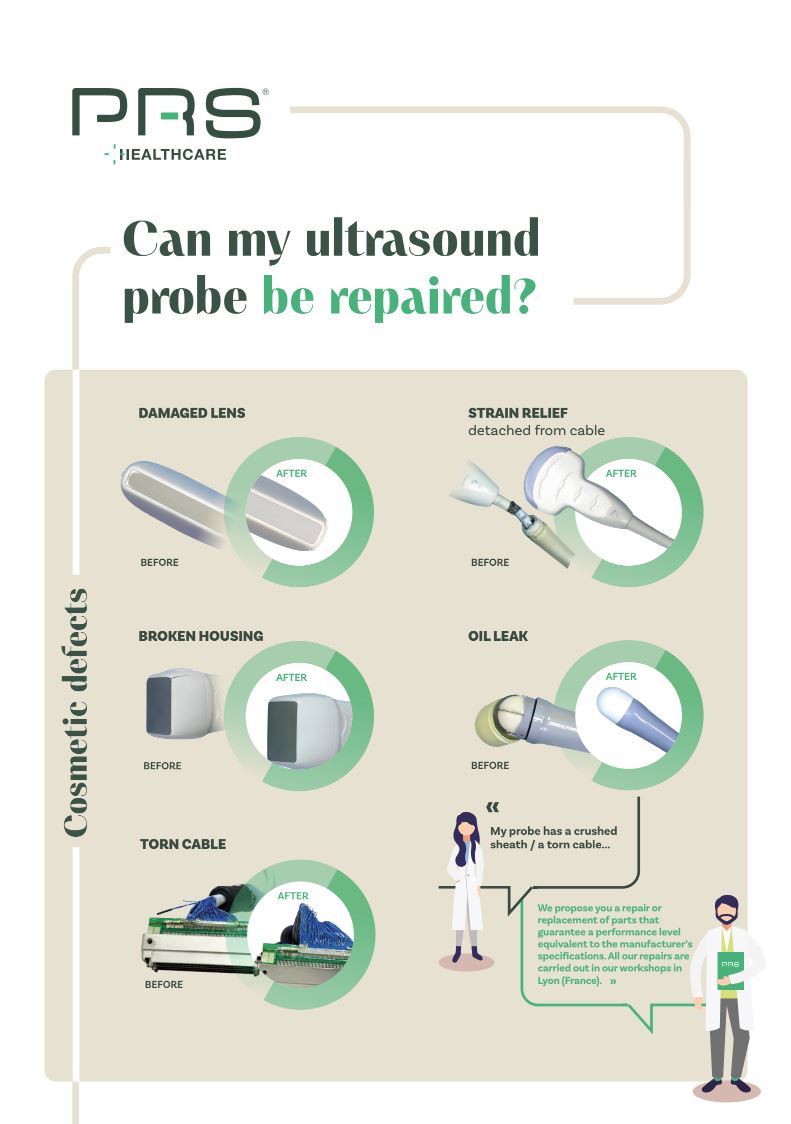 PRS®
HEALTHCARE

Can my ultrasound probe be repaired?

Cosmetic defects

DAMAGED LENS
AFTER
BEFORE

STRAIN RELIEF
detached from cable
AFTER
BEFORE

BROKEN HOUSING
AFTER
BEFORE

OIL LEAK
AFTER
BEFORE

TORN CABLE
AFTER
BEFORE

« My probe has a crushed sheath / a torn cable...

We propose you a repair or replacement of parts that guarantee a performance level equivalent to the manufacturer's specifications. All our repairs are carried out in our workshops in Lyon (France). »

PRS